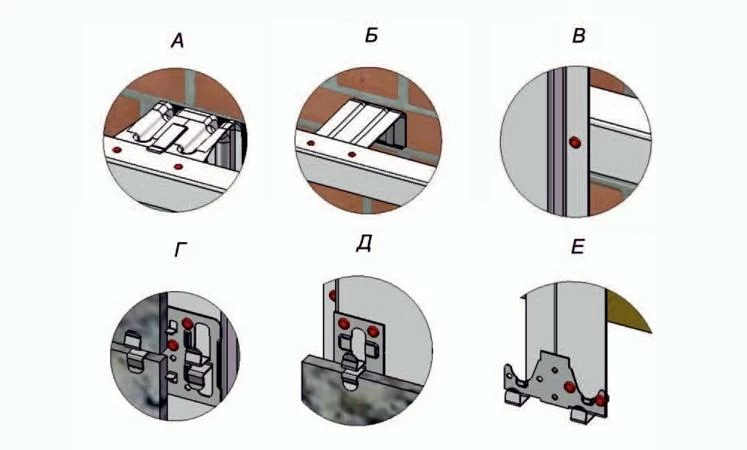 А

Б

В

Г

Д

Е