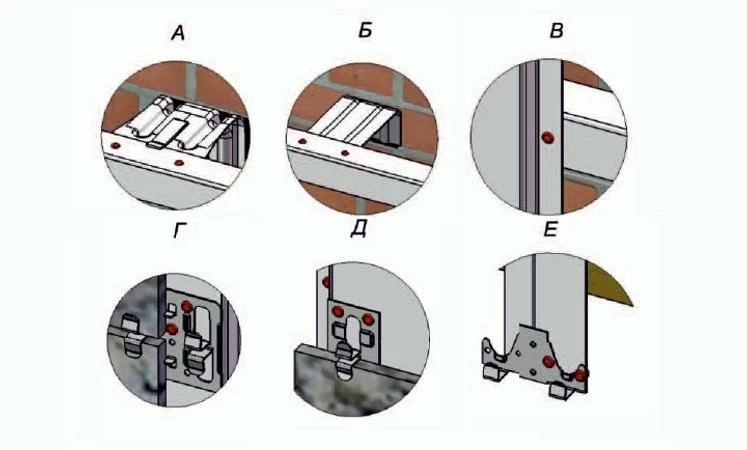 А

Б

В

Г

Д

Е