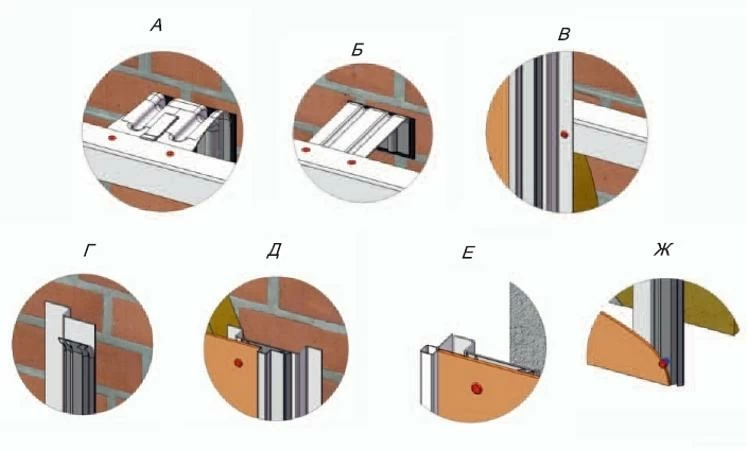 А

Б

В

Г

Д

Е

Ж