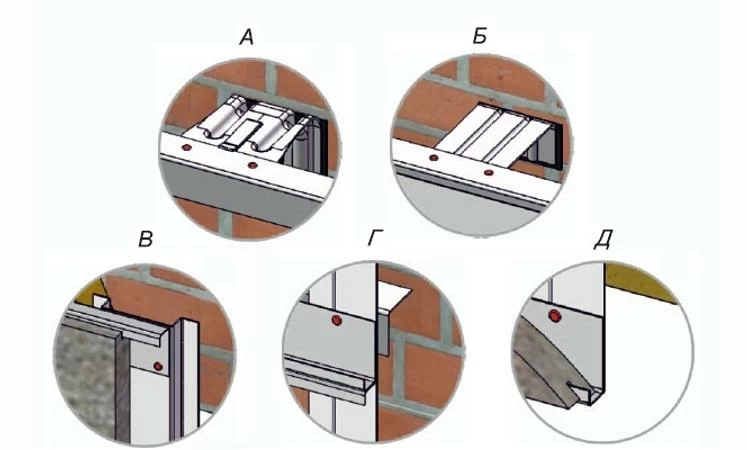 А

Б

В

Г

Д