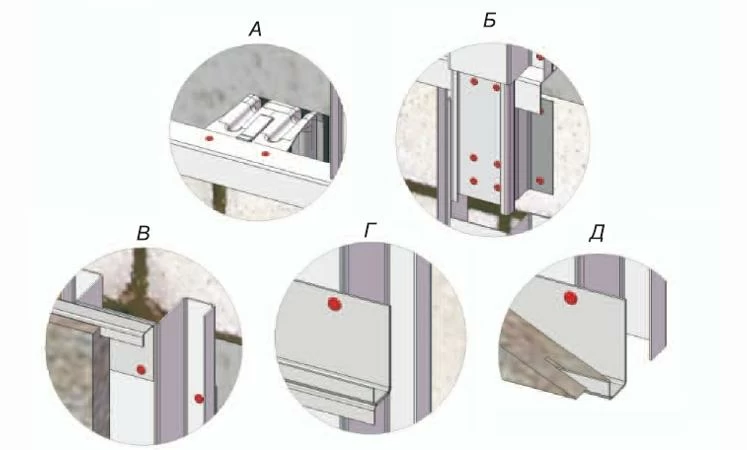 А

Б

В

Г

Д